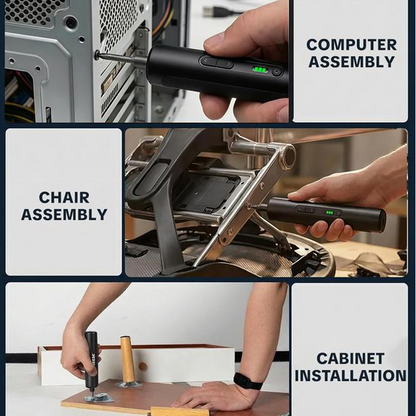 COMPUTER ASSEMBLY

CHAIR ASSEMBLY

CABINET INSTALLATION